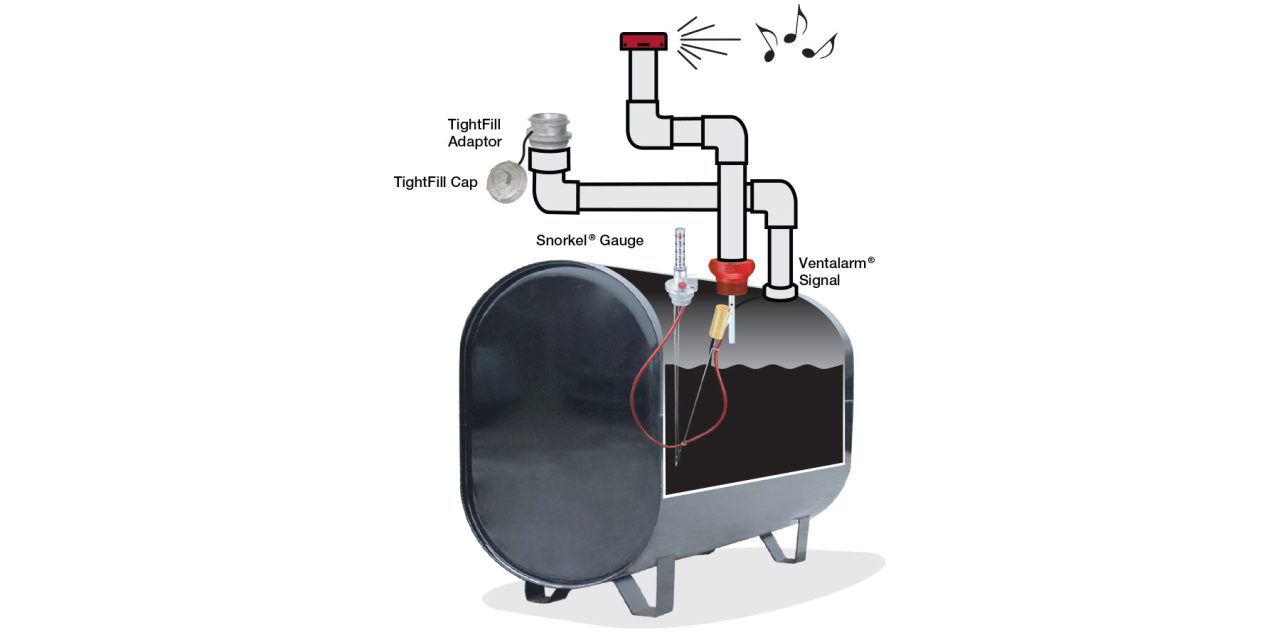 TightFill Adaptor

TightFill Cap

Snorkel® Gauge

Ventalarm® Signal