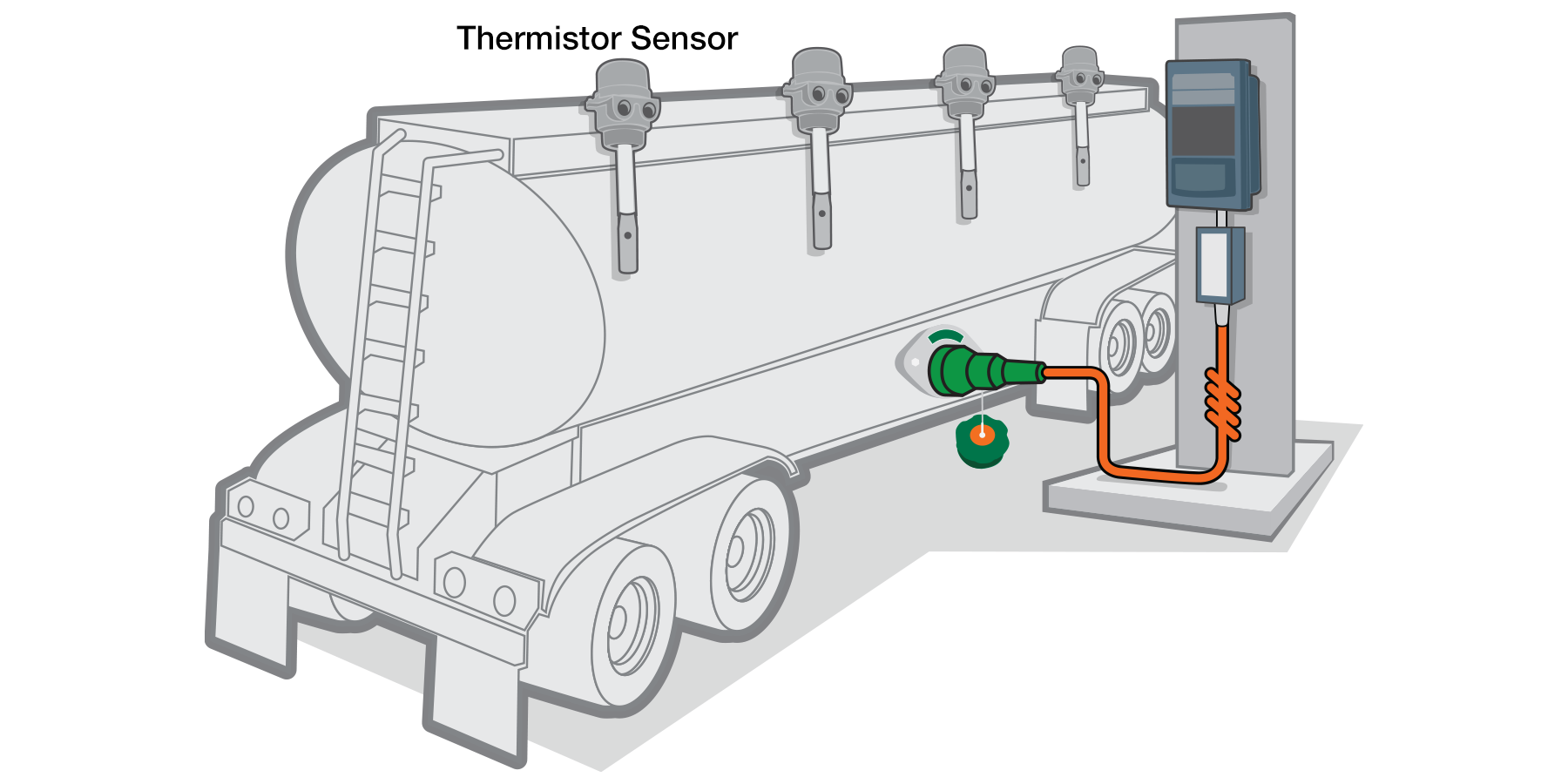 Thermistor Sensor