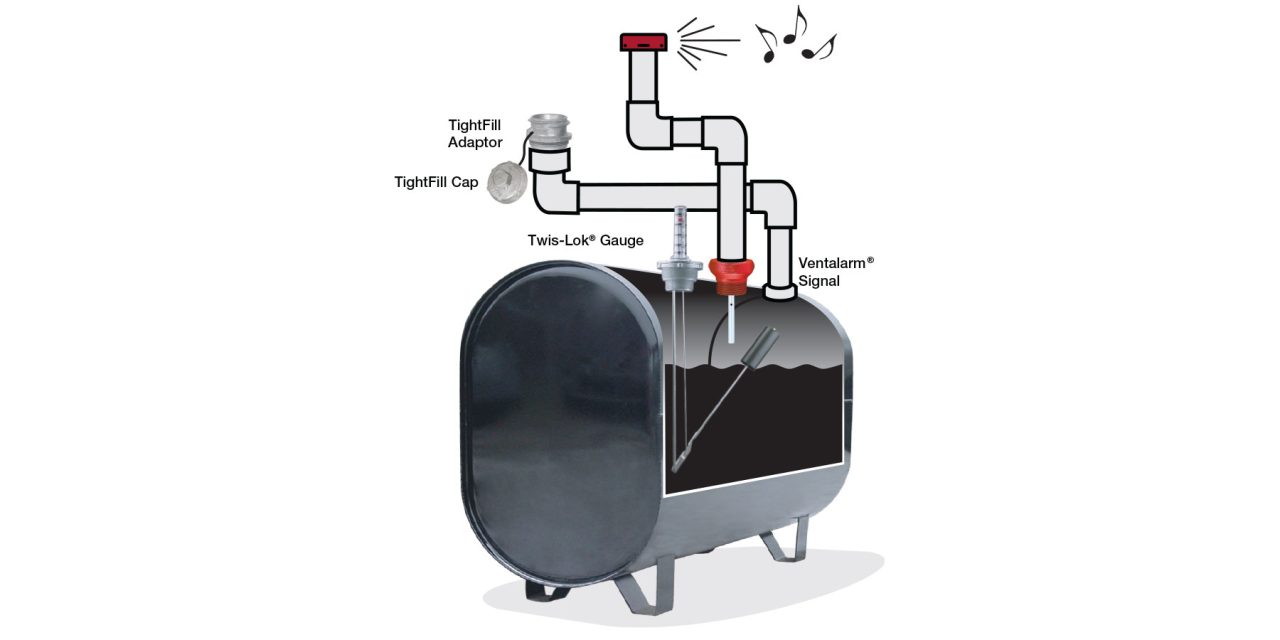 TightFill Adaptor

TightFill Cap

Twis-Lok® Gauge

Ventalarm® Signal